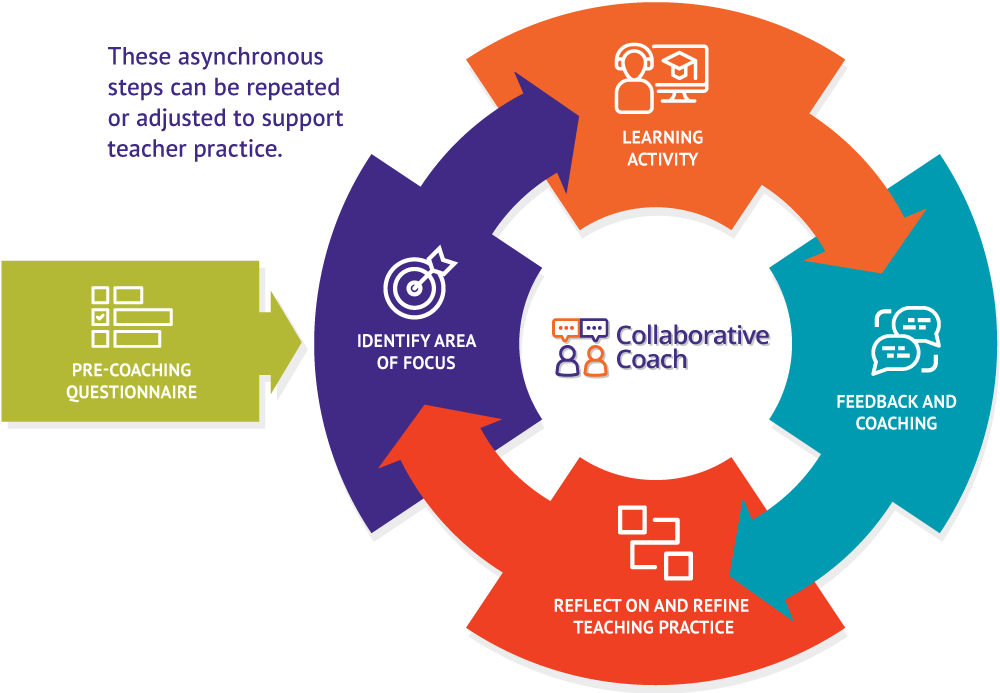 These asynchronous steps can be repeated or adjusted to support teacher practice.

PRE-COACHING QUESTIONNAIRE

IDENTIFY AREA OF FOCUS

LEARNING ACTIVITY

Collaborative Coach

FEEDBACK AND COACHING

REFLECT ON AND REFINE TEACHING PRACTICE